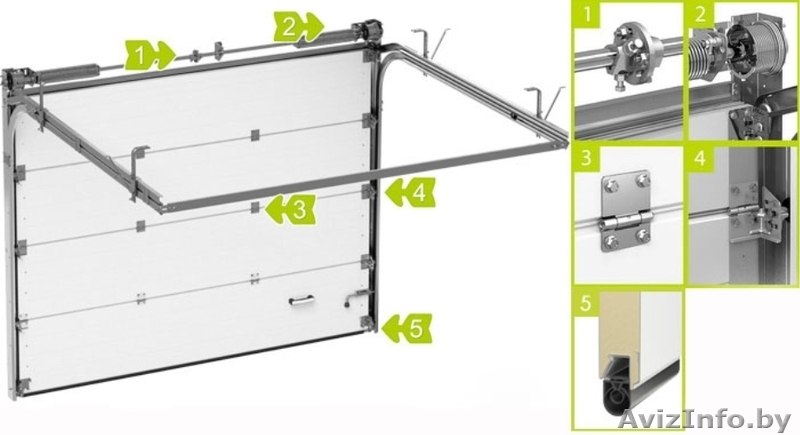 1
2
3
4
5
1
2
3
4
5
AvizInfo.by